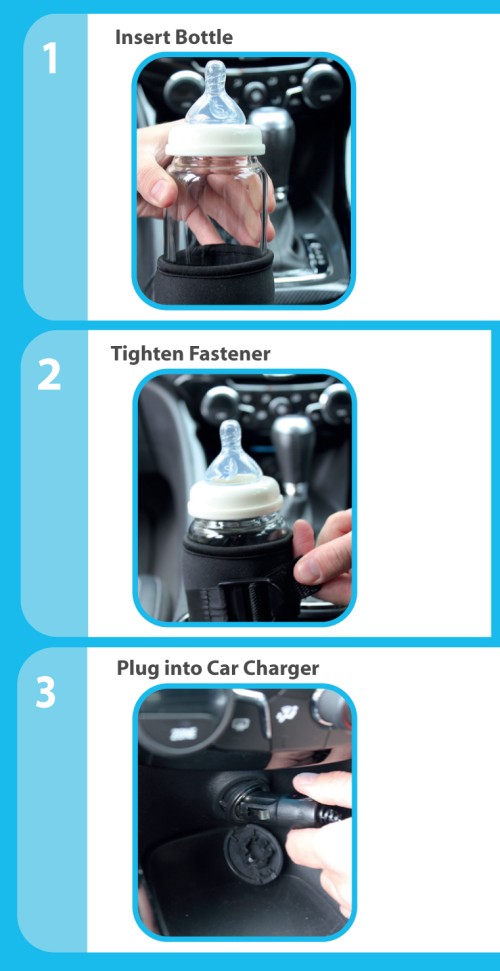 1
Insert Bottle

2
Tighten Fastener

3
Plug into Car Charger